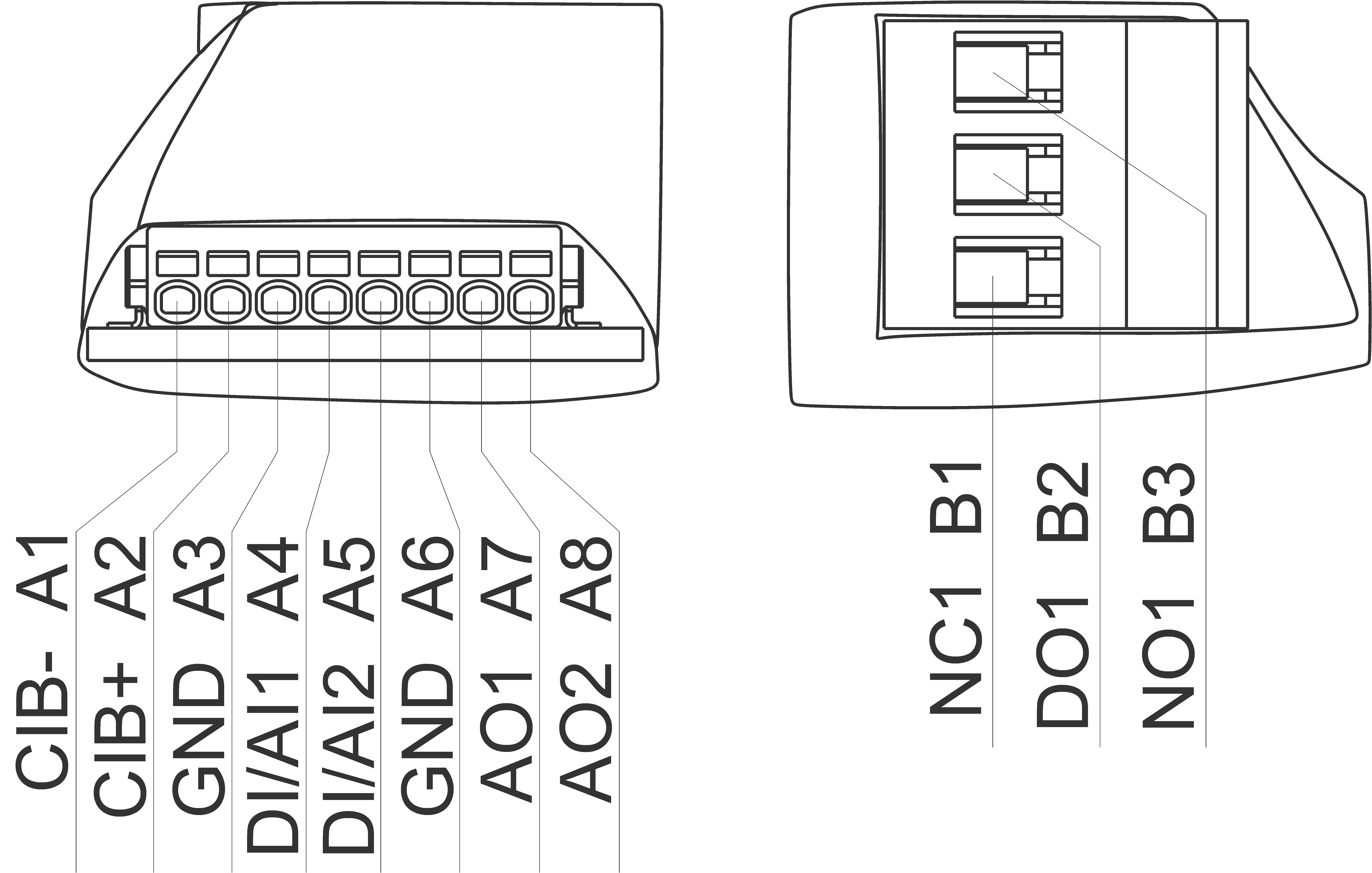 CIB- A1
CIB+ A2
GND A3
DI/AI1 A4
DI/AI2 A5
GND A6
AO1 A7
AO2 A8

NC1 B1
DO1 B2
NO1 B3